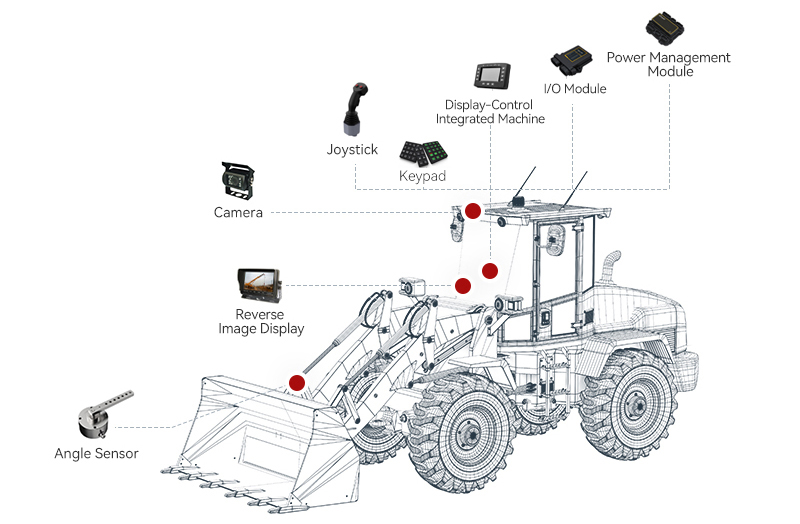 Power Management Module

I/O Module

Display-Control Integrated Machine

Joystick

Keypad

Camera

Reverse Image Display

Angle Sensor