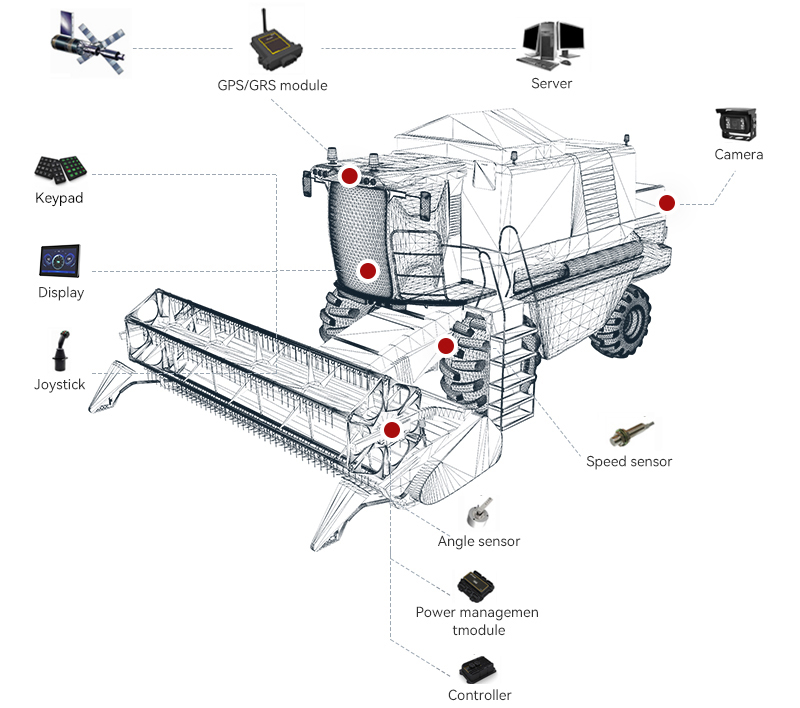 GPS/GRS module

Server

Camera

Keypad

Display

Joystick

Speed sensor

Angle sensor

Power managemen tmodule

Controller