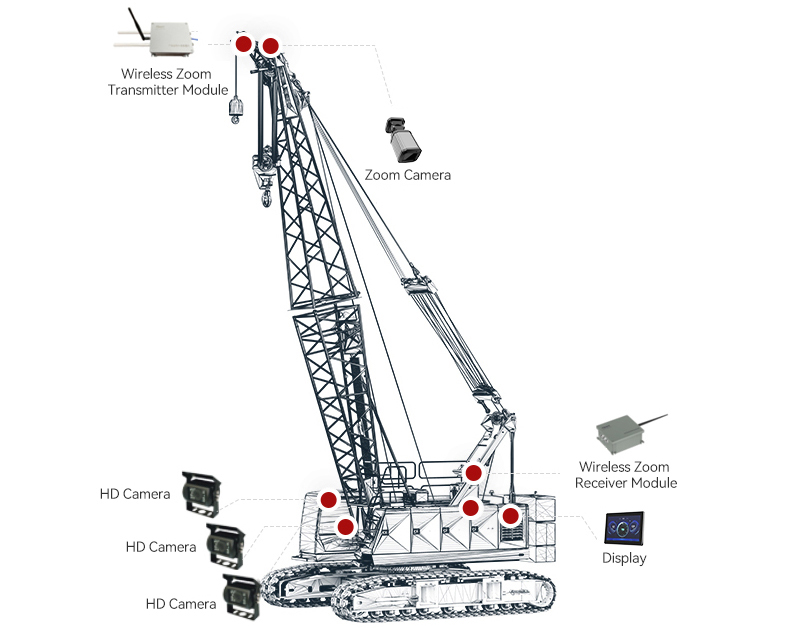 Wireless Zoom Transmitter Module

Zoom Camera

Wireless Zoom Receiver Module

HD Camera

HD Camera

HD Camera

Display