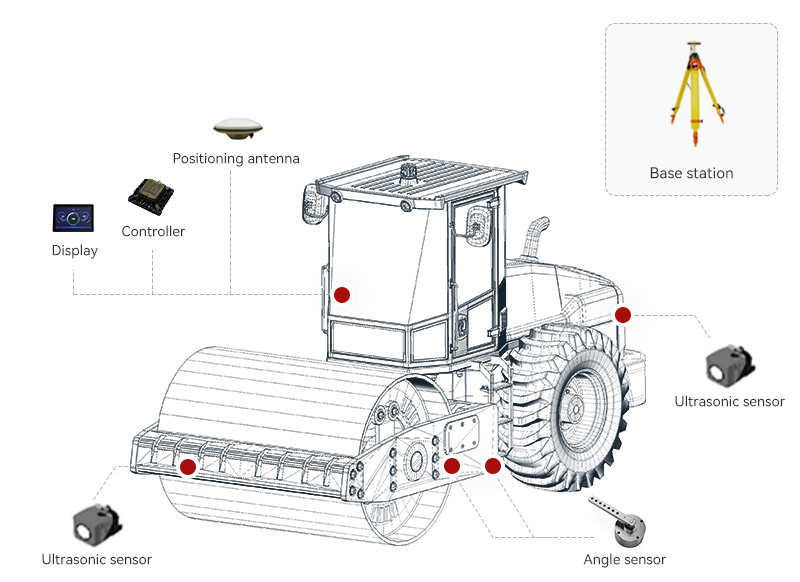 Base station

Positioning antenna

Controller

Display

Ultrasonic sensor

Ultrasonic sensor

Angle sensor