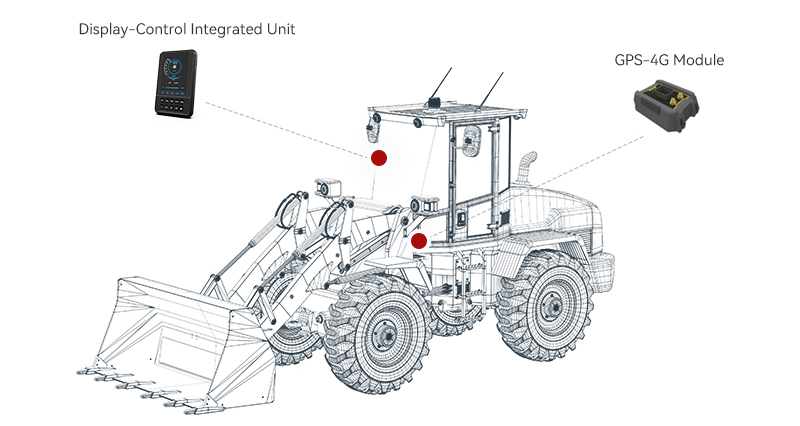 Display-Control Integrated Unit

GPS-4G Module