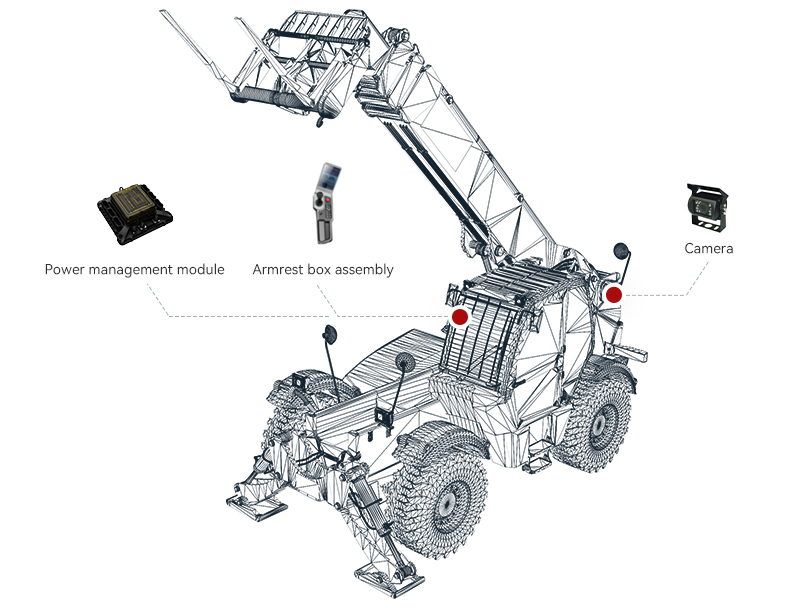 Power management module

Armrest box assembly

Camera