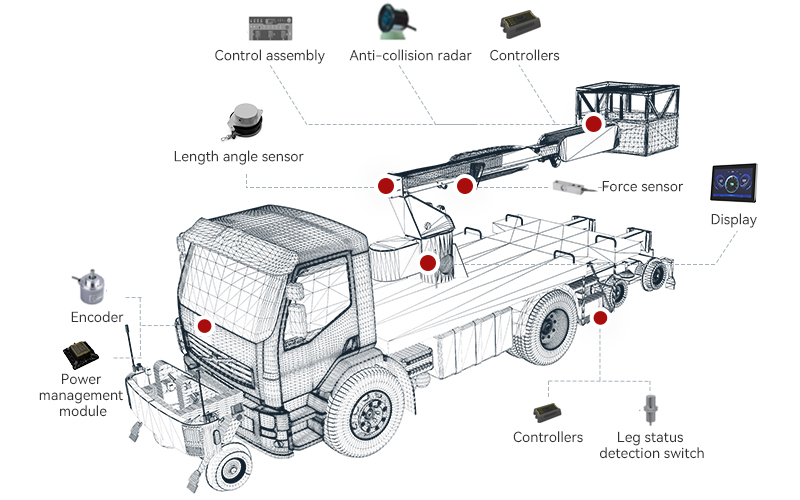 Control assembly
Anti-collision radar
Controllers
Length angle sensor
Force sensor
Display
Encoder
Power management module
Controllers
Leg status detection switch