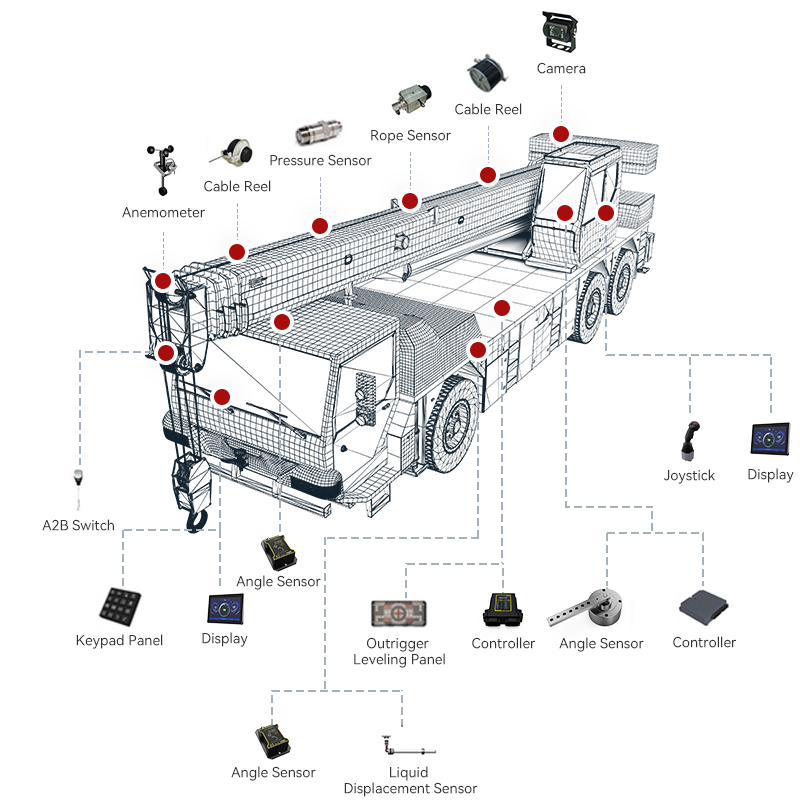 Camera

Cable Reel

Rope Sensor

Pressure Sensor

Cable Reel

Anemometer

Joystick

Display

A2B Switch

Angle Sensor

Keypad Panel

Display

Outrigger Leveling Panel

Controller

Angle Sensor

Controller

Angle Sensor

Liquid Displacement Sensor