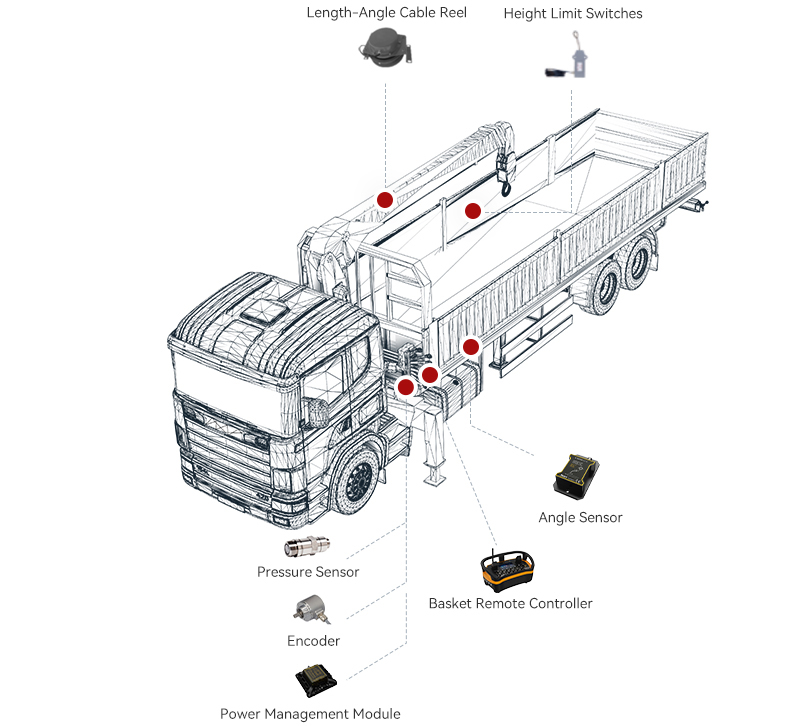 Length-Angle Cable Reel

Height Limit Switches

Angle Sensor

Pressure Sensor

Basket Remote Controller

Encoder

Power Management Module