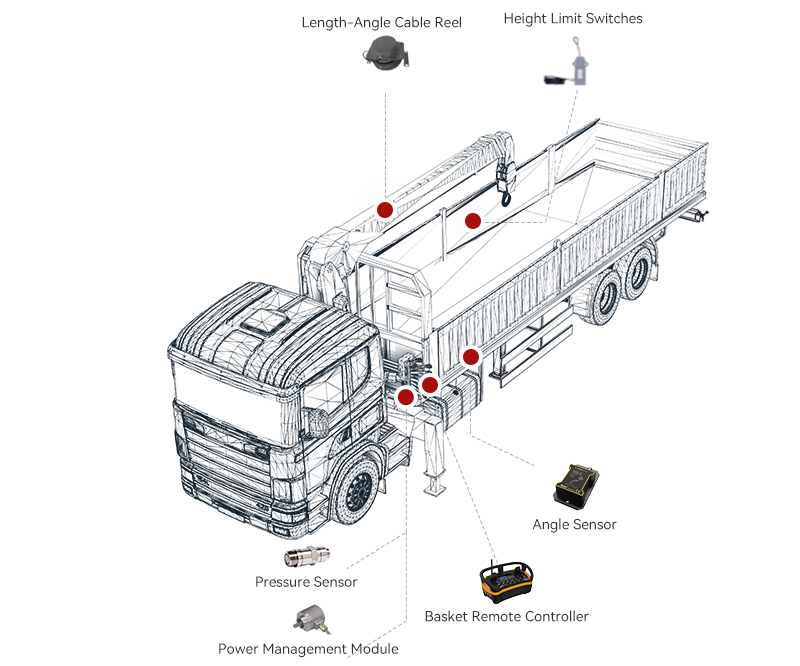 Length-Angle Cable Reel

Height Limit Switches

Angle Sensor

Pressure Sensor

Basket Remote Controller

Power Management Module